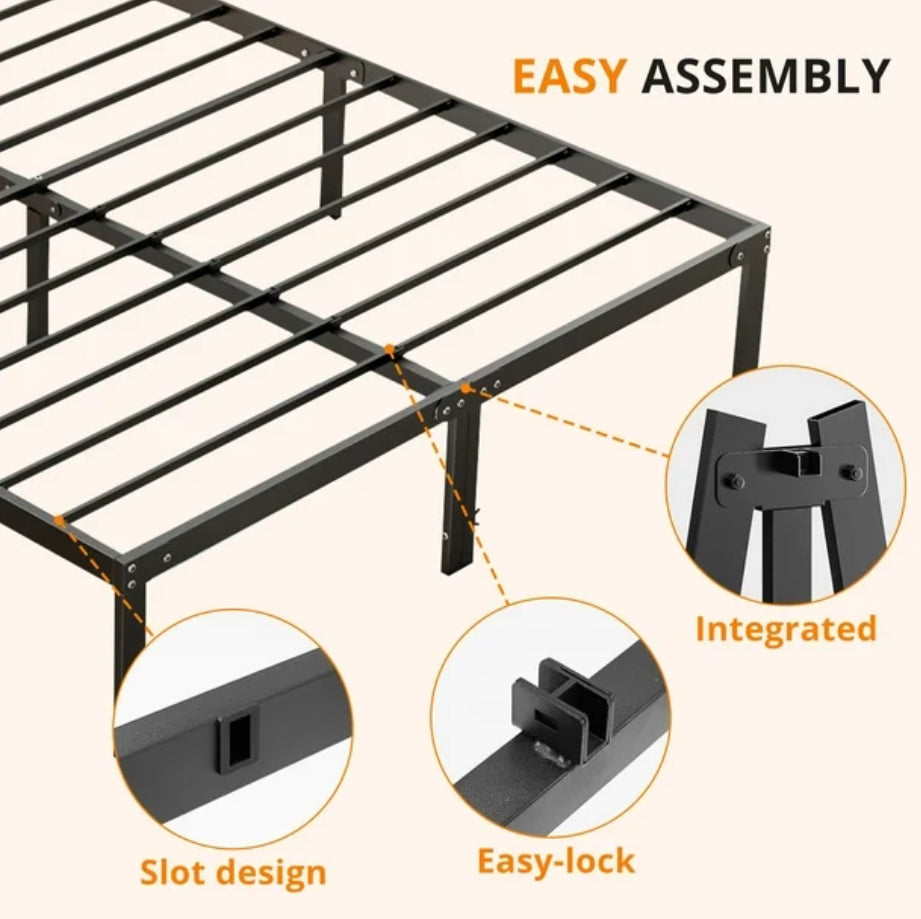 EASY ASSEMBLY

Integrated

Slot design

Easy-lock